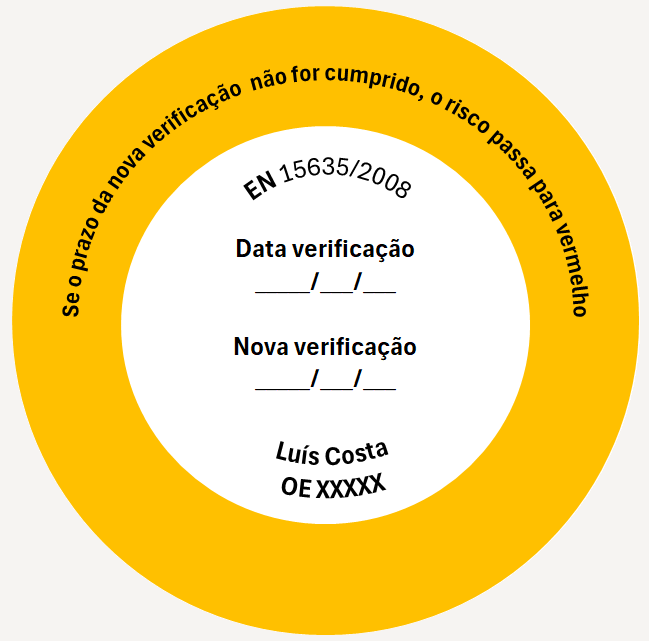 Se o prazo da nova verificação não for cumprido, o risco passa para vermelho

EN 15635/2008

Data verificação
____/____/____

Nova verificação
____/____/____

Luís Costa
OE XXXXX